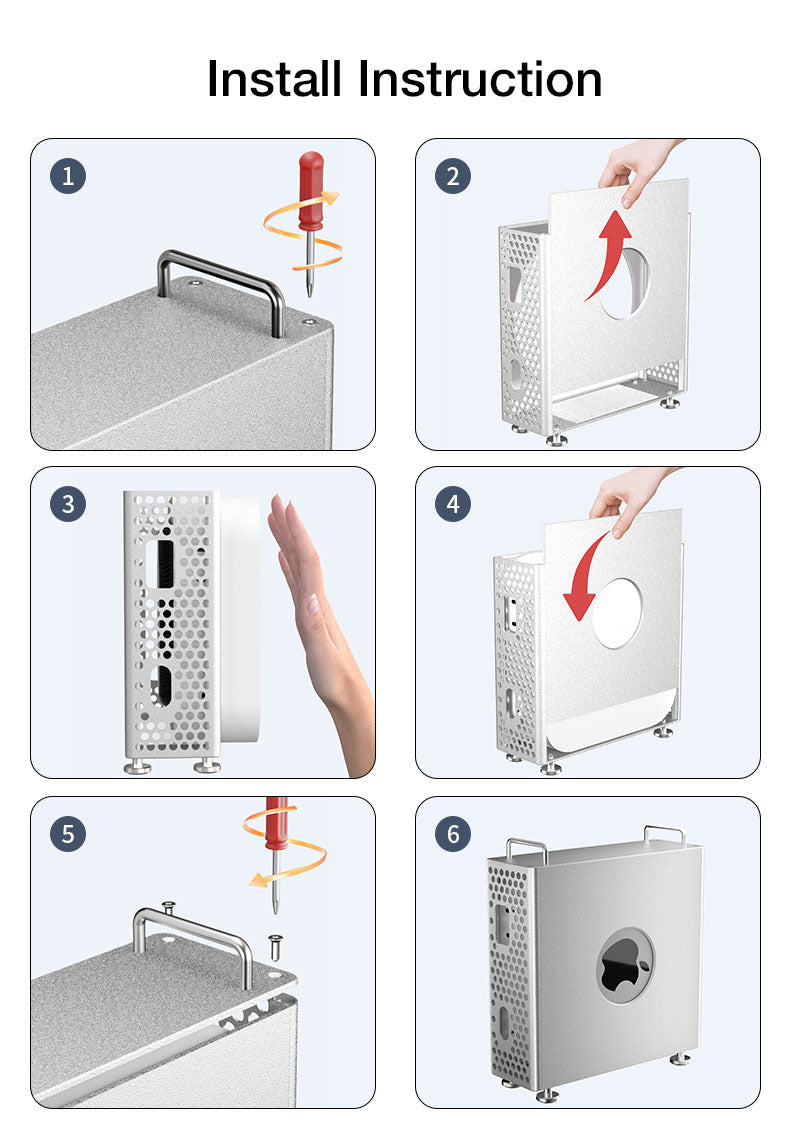 Install Instruction

1

2

3

4

5

6